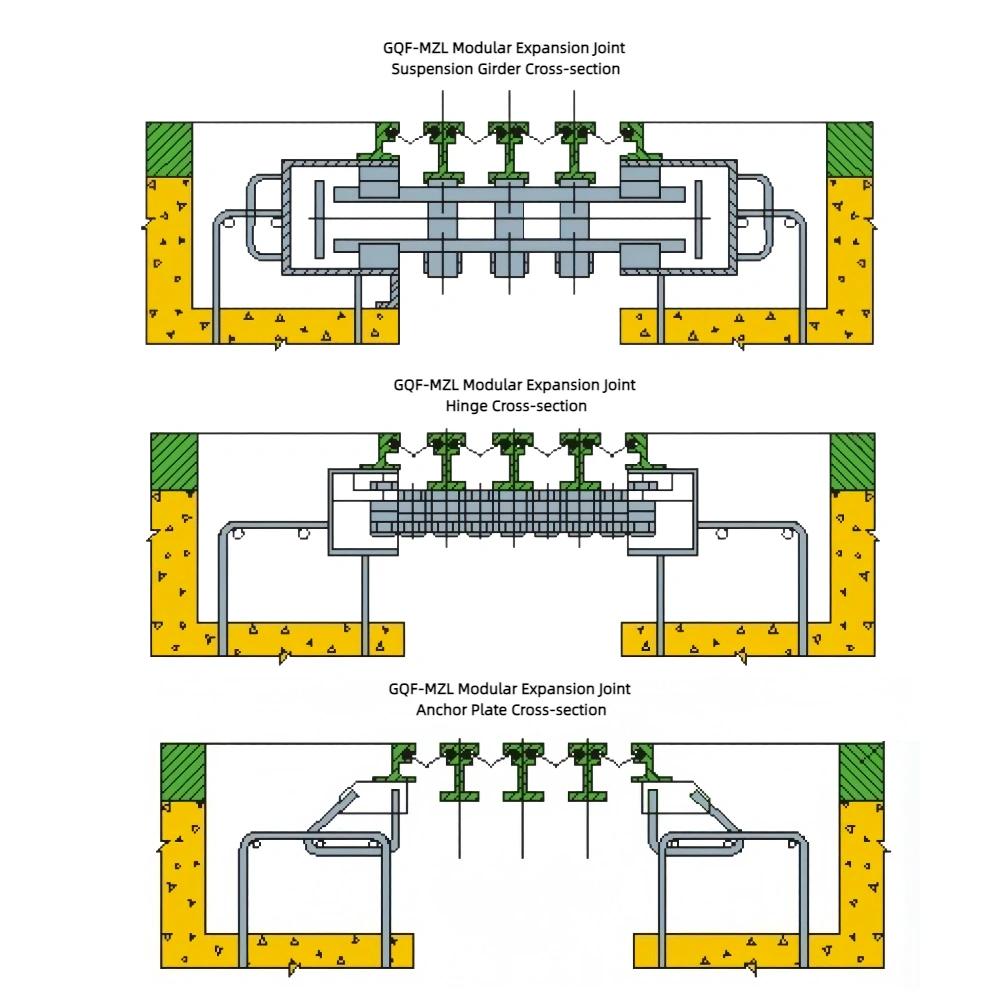 GQF-MZL Modular Expansion Joint
Suspension Girder Cross-section

GQF-MZL Modular Expansion Joint
Hinge Cross-section

GQF-MZL Modular Expansion Joint
Anchor Plate Cross-section