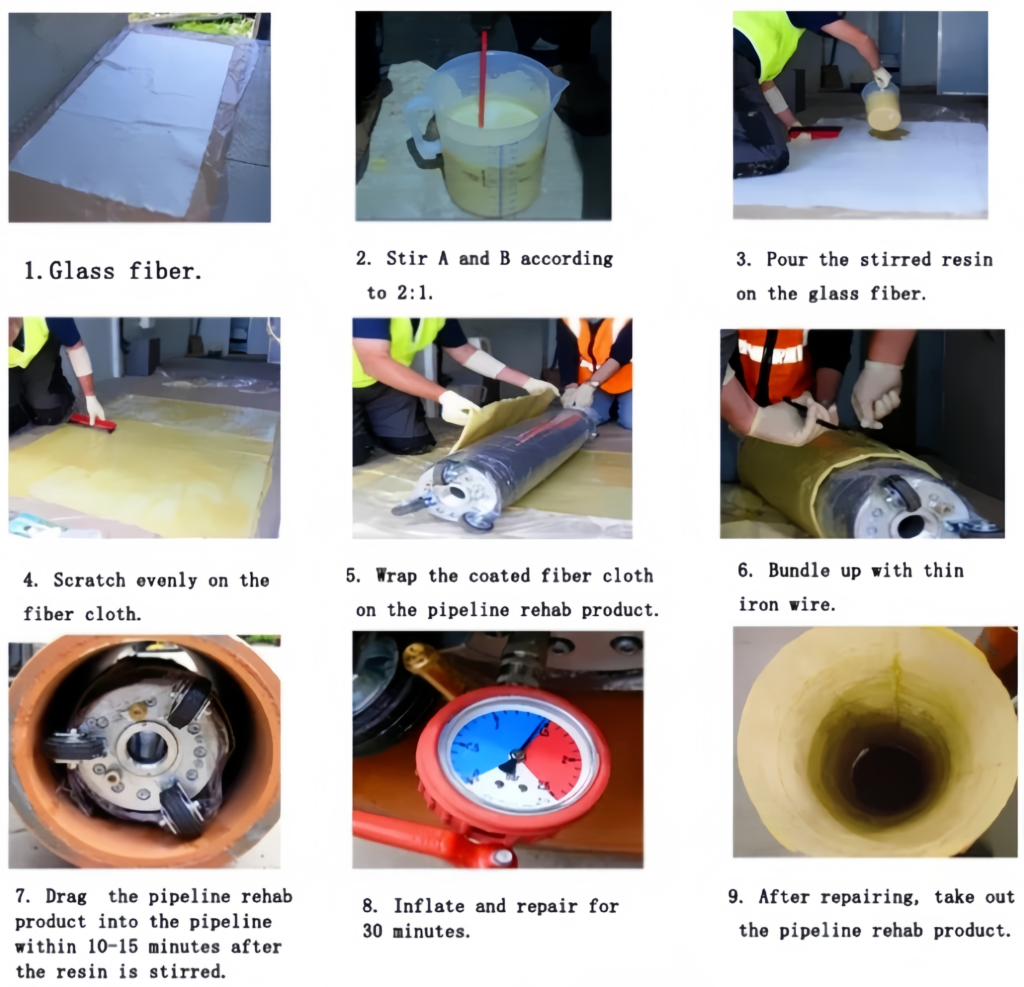 1. Glass fiber.

2. Stir A and B according to 2:1.

3. Pour the stirred resin on the glass fiber.

4. Scratch evenly on the fiber cloth.

5. Wrap the coated fiber cloth on the pipeline rehab product.

6. Bundle up with thin iron wire.

7. Drag the pipeline rehab product into the pipeline within 10-15 minutes after the resin is stirred.

8. Inflate and repair for 30 minutes.

9. After repairing, take out the pipeline rehab product.